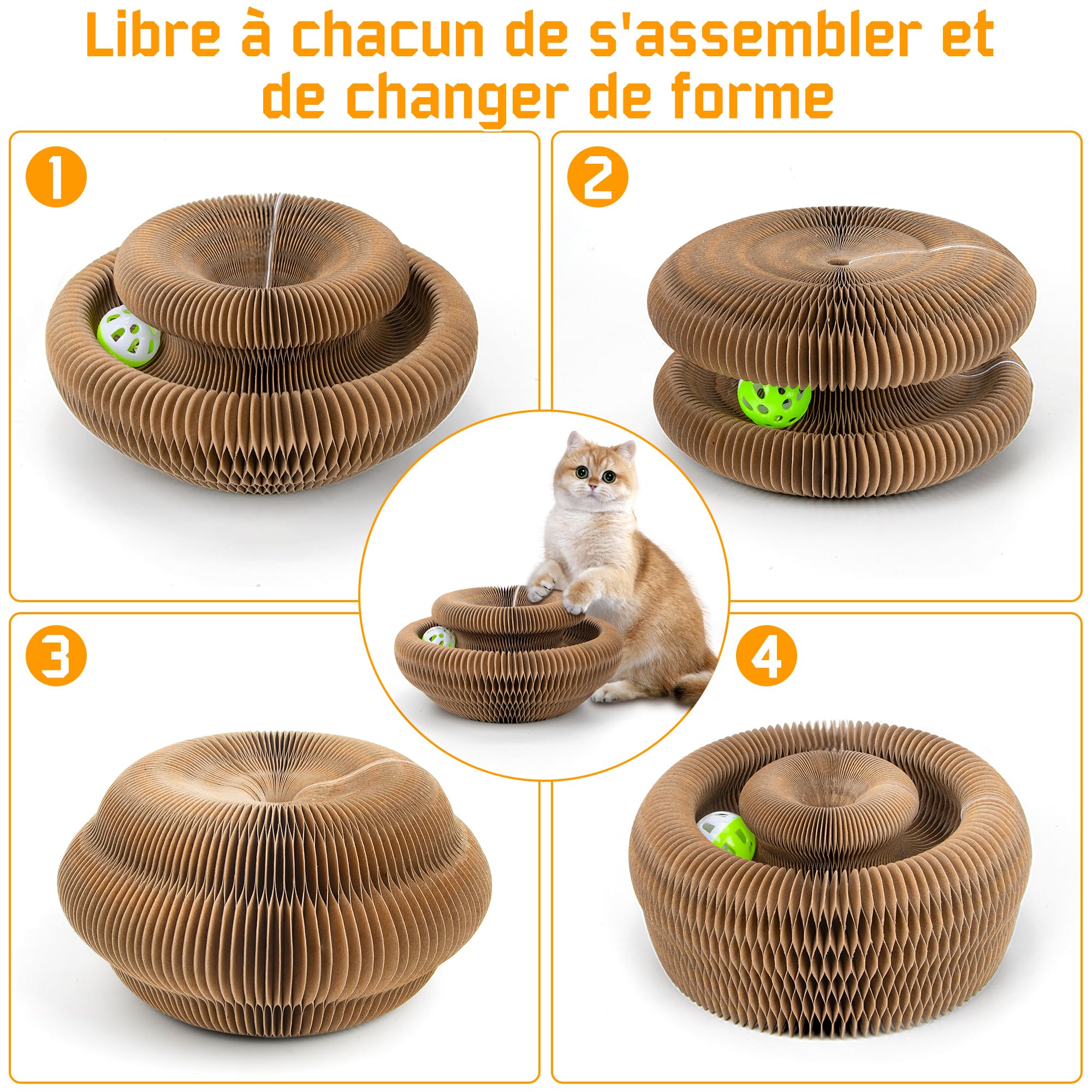 Libre à chacun de s'assembler et de changer de forme

1

2

3

4